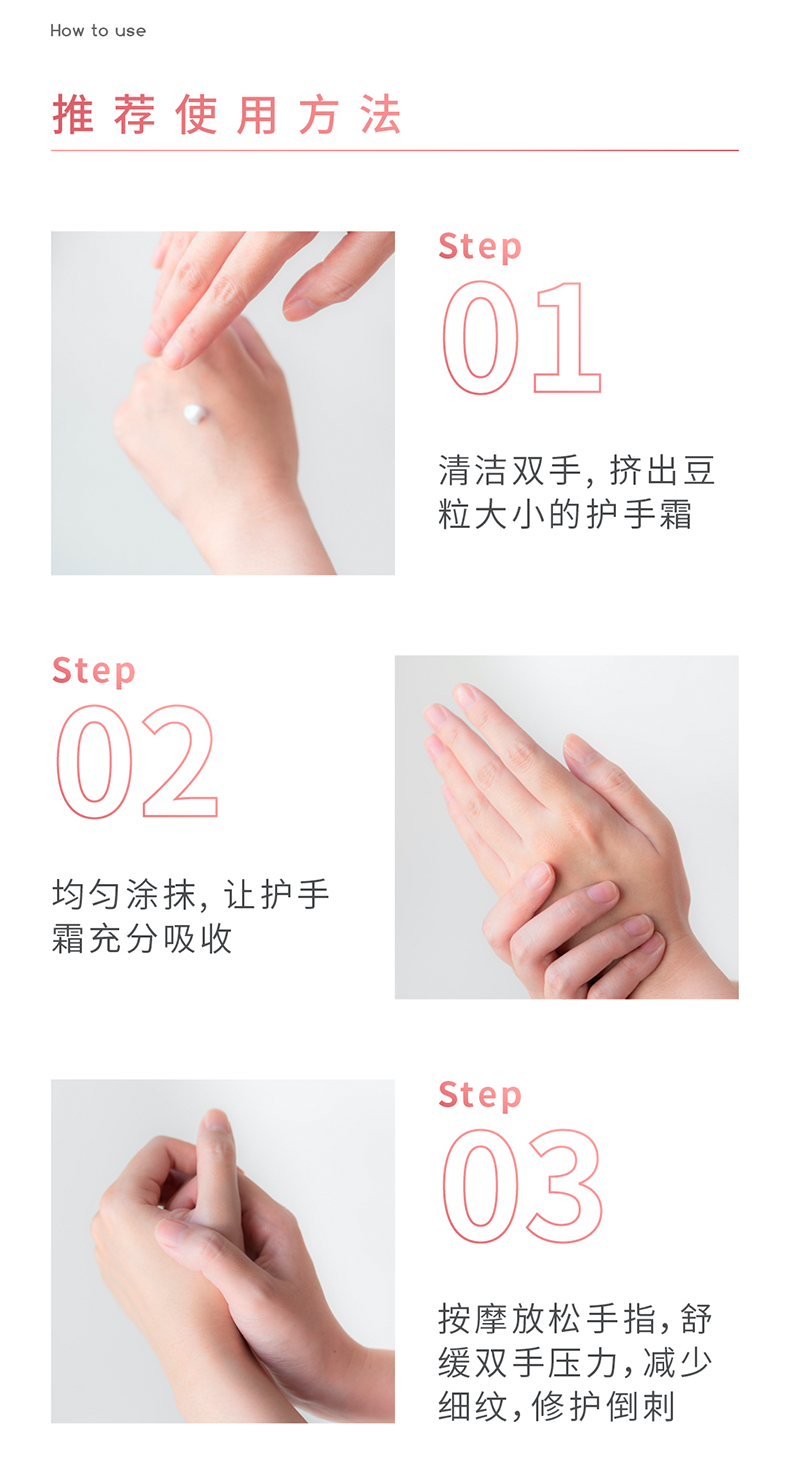 How to use

推荐使用方法

Step
01

清洁双手，挤出豆粒大小的护手霜

Step
02

均匀涂抹，让护手霜充分吸收

Step
03

按摩放松手指，舒缓双手压力，减少细纹，修护倒刺