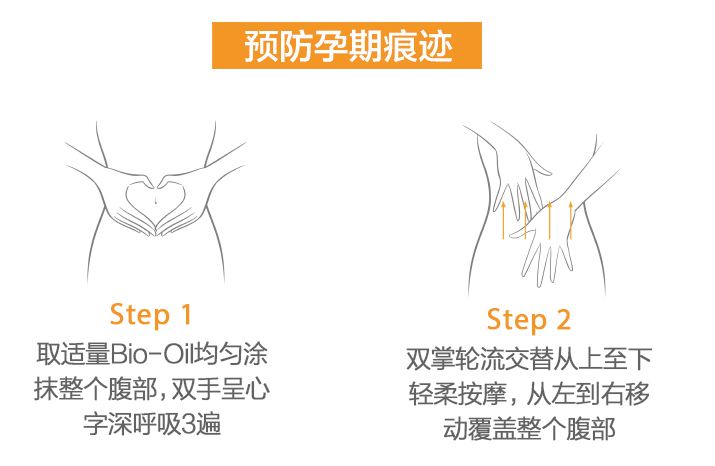 预防孕期痕迹

Step 1
取适量Bio-Oil均匀涂抹整个腹部，双手呈心字深呼吸3遍

Step 2
双掌轮流交替从上至下轻柔按摩，从左到右移动覆盖整个腹部